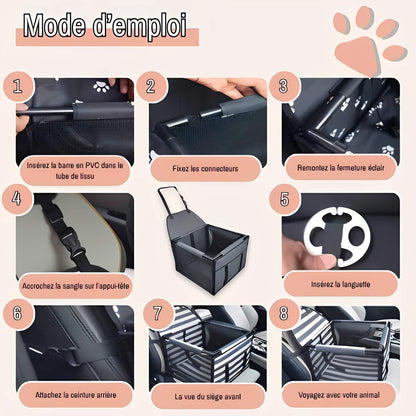 Mode d'emploi

1
Insérez la barre en PVC dans le tube de tissu

2
Fixez les connecteurs

3
Remontez la fermeture éclair

4
Accrochez la sangle sur l'appui-tête

5
Insérez la languette

6
Attachez la ceinture arrière

7
La vue du siège avant

8
Voyagez avec votre animal