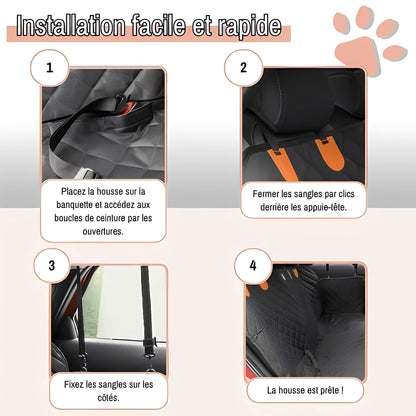 Installation facile et rapide

1

Placez la housse sur la banquette et accédez aux boucles de ceinture par les ouvertures.

2

Fermer les sangles par clics derrière les appuie-tête.

3

Fixez les sangles sur les côtés.

4

La housse est prête !