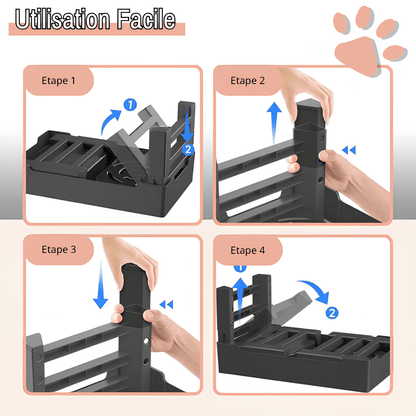 Utilisation Facile

Etape 1

1

2

Etape 2

Etape 3

Etape 4

1

2