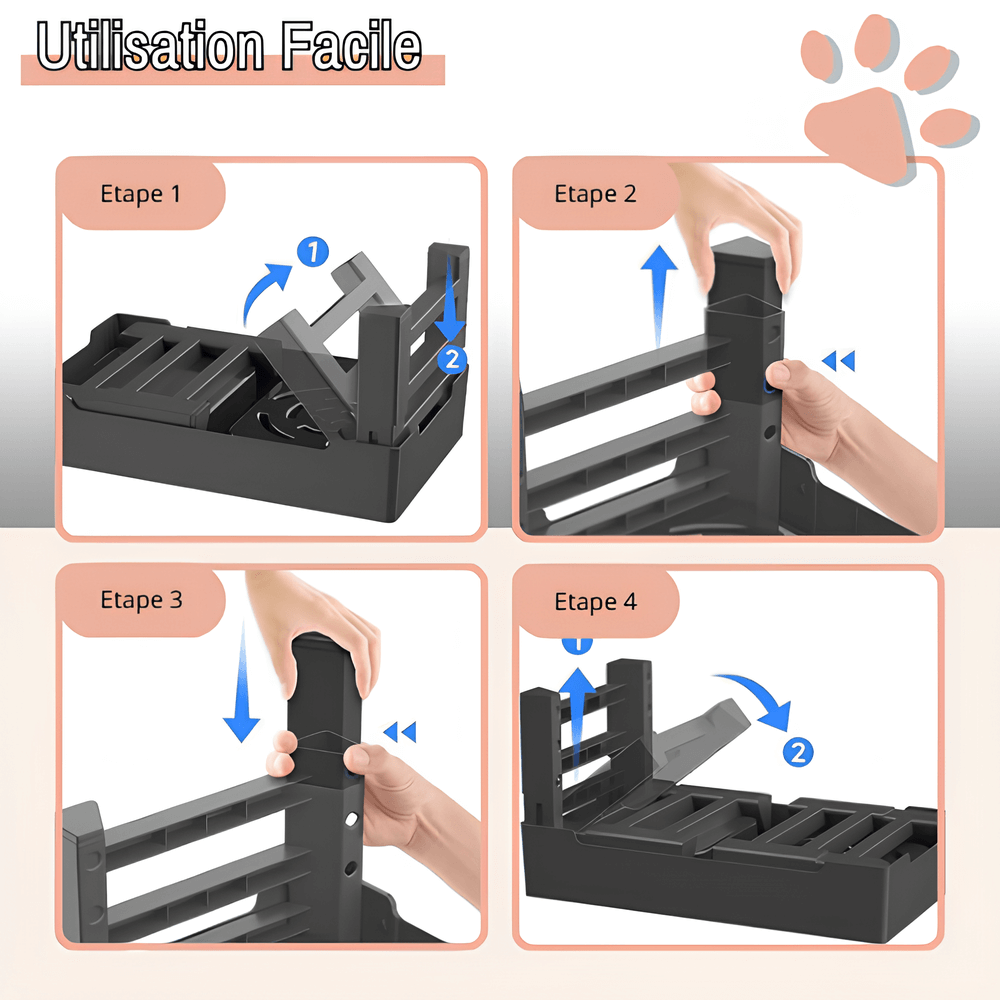 Utilisation Facile

Etape 1

1

2

Etape 2

Etape 3

Etape 4

1

2