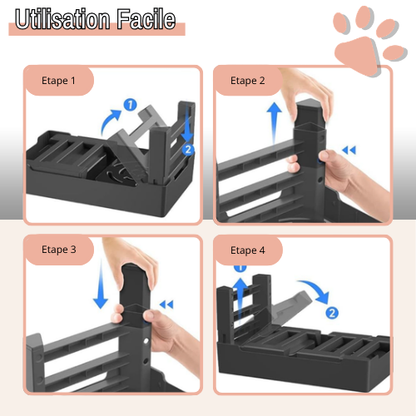 Utilisation Facile

Etape 1

1

2

Etape 2

Etape 3

Etape 4

1

2