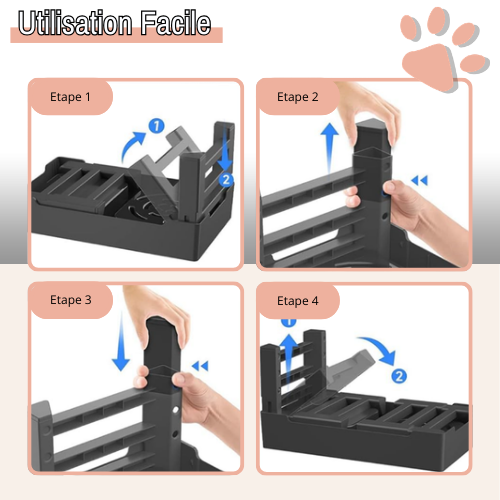 Utilisation Facile

Etape 1

1

2

Etape 2

Etape 3

Etape 4

1

2