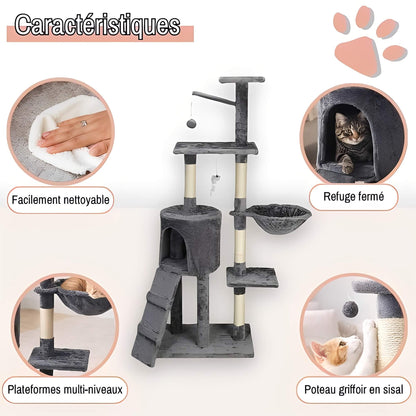 Caractéristiques

Facilement nettoyable

Refuge fermé

Plateformes multi-niveaux

Poteau griffoir en sisal