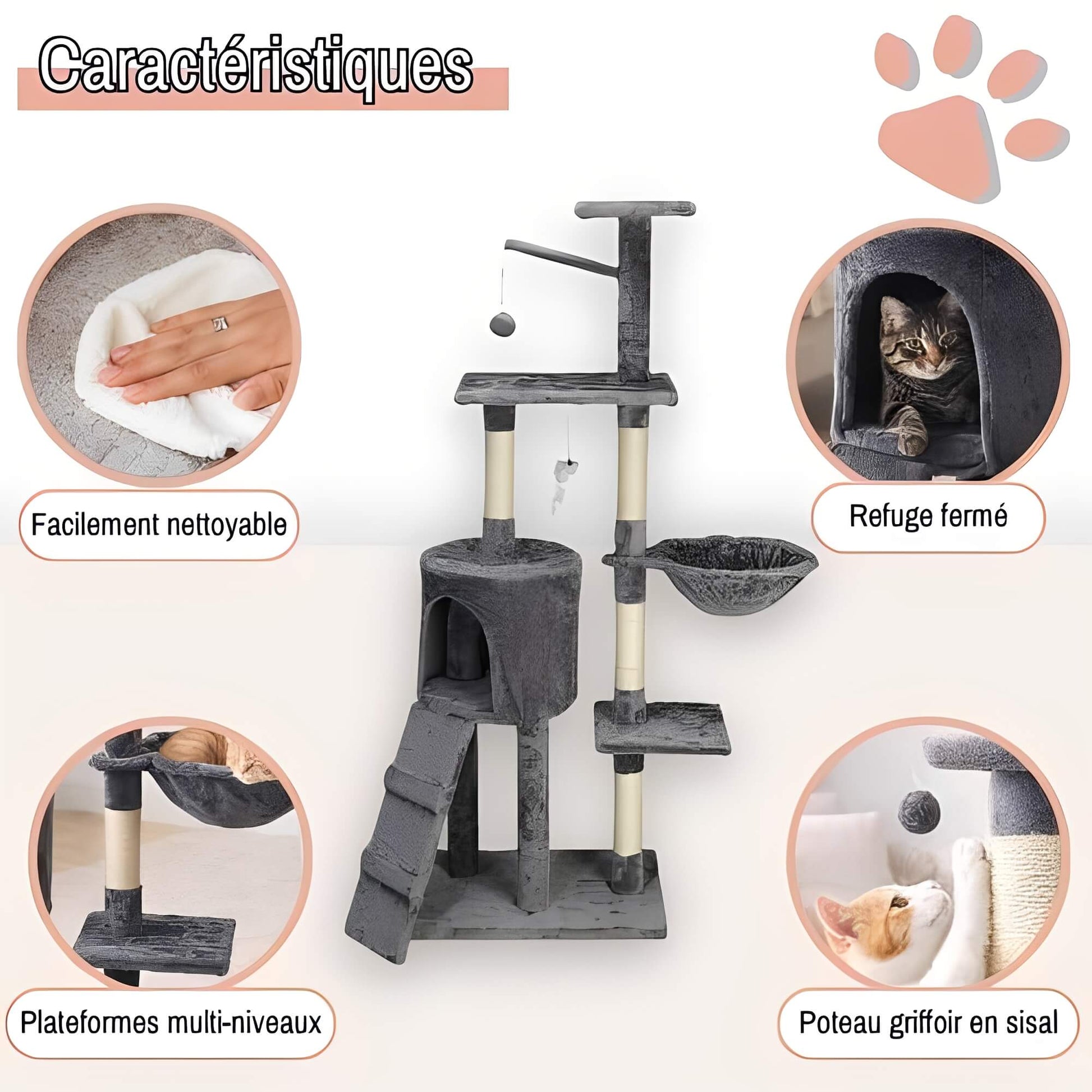 Caractéristiques

Facilement nettoyable

Refuge fermé

Plateformes multi-niveaux

Poteau griffoir en sisal