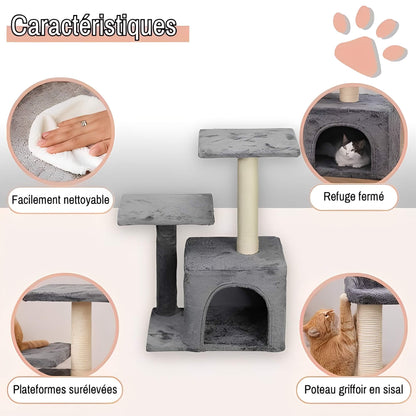 Caractéristiques

Facilement nettoyable

Refuge fermé

Plateformes surélevées

Poteau griffoir en sisal