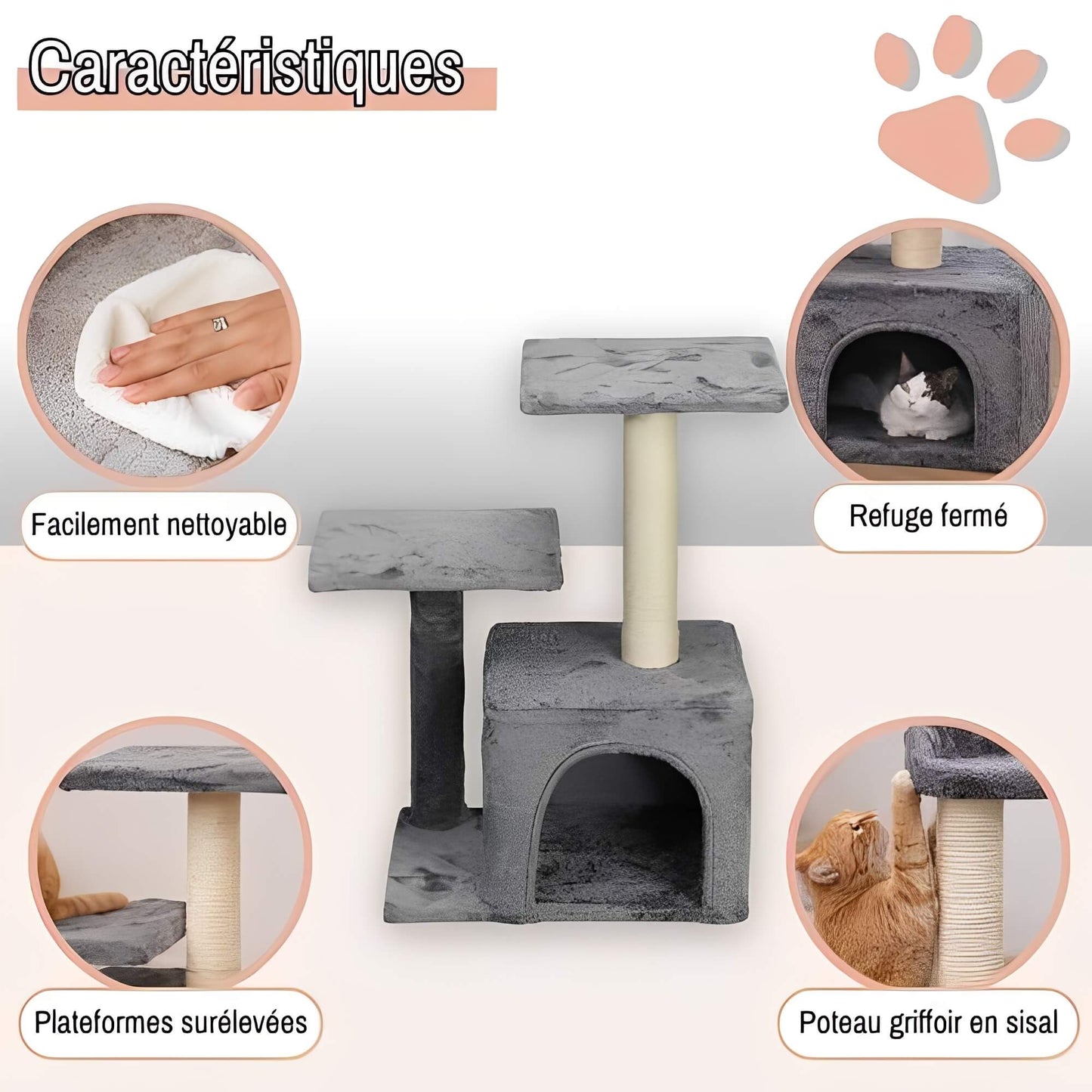 Caractéristiques

Facilement nettoyable

Refuge fermé

Plateformes surélevées

Poteau griffoir en sisal