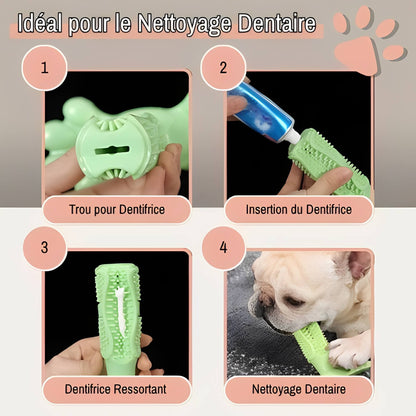 Idéal pour le Nettoyage Dentaire

1

Trou pour Dentifrice

2

Insertion du Dentifrice

3

Dentifrice Ressortant

4

Nettoyage Dentaire