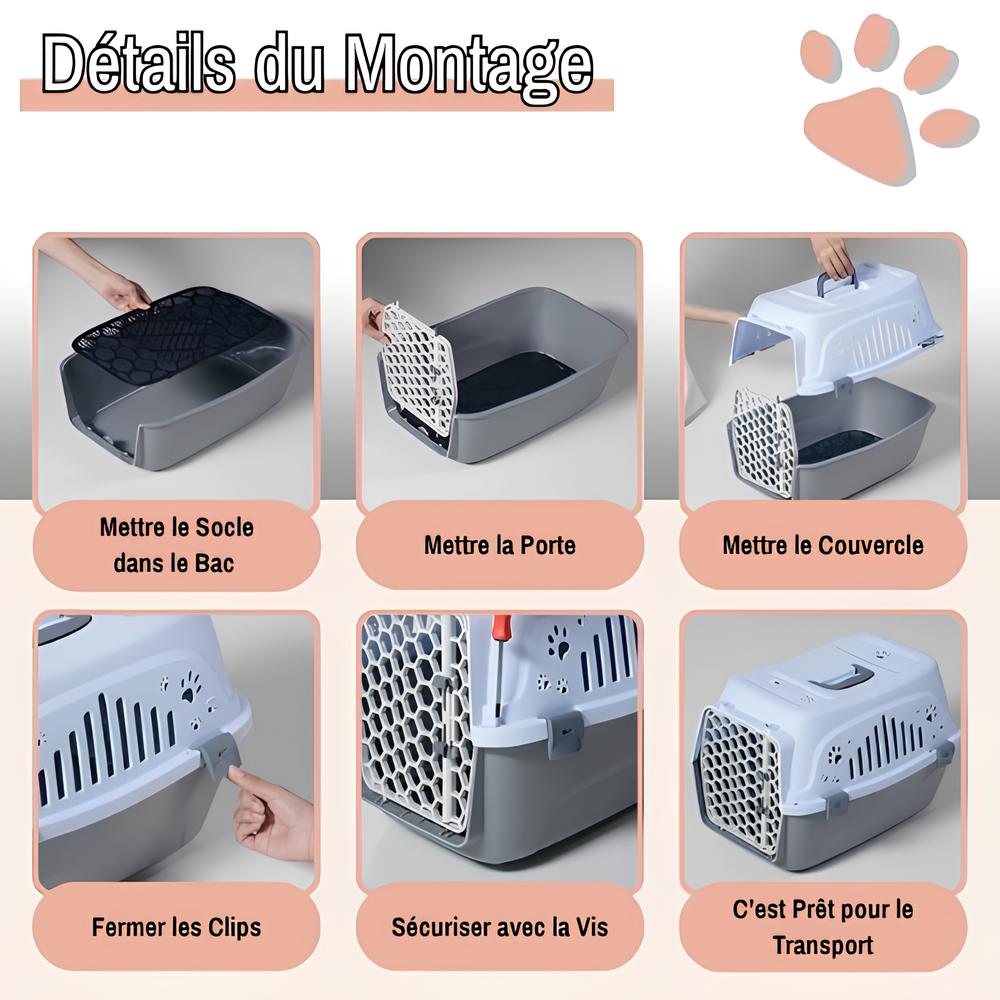 Détails du Montage

Mettre le Socle dans le Bac

Mettre la Porte

Mettre le Couvercle

Fermer les Clips

Sécuriser avec la Vis

C'est Prêt pour le Transport