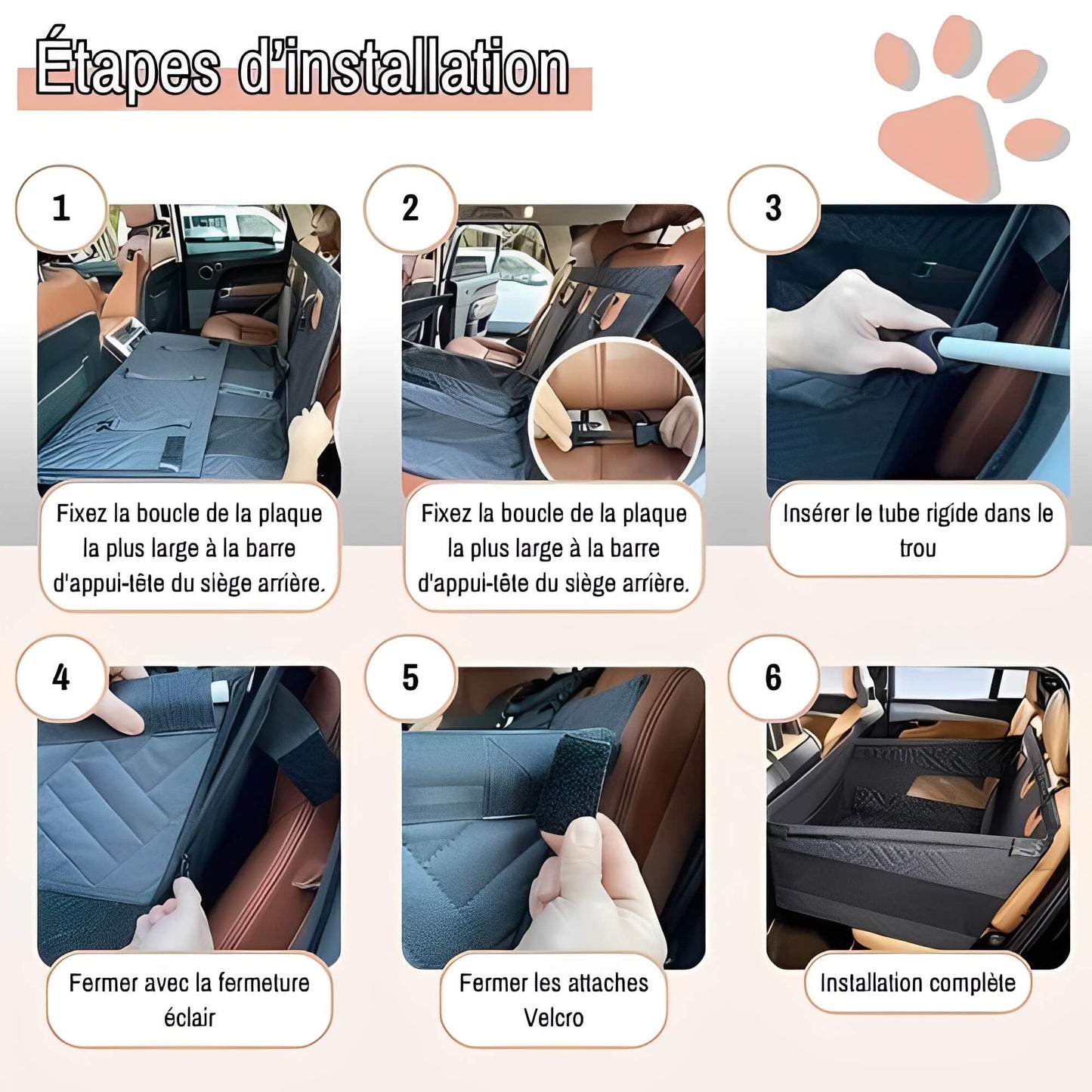 Étapes d'installation

1

Fixez la boucle de la plaque la plus large à la barre d'appui-tête du siège arrière.

2

Fixez la boucle de la plaque la plus large à la barre d'appui-tête du siège arrière.

3

Insérer le tube rigide dans le trou

4

Fermer avec la fermeture éclair

5

Fermer les attaches Velcro

6

Installation complète